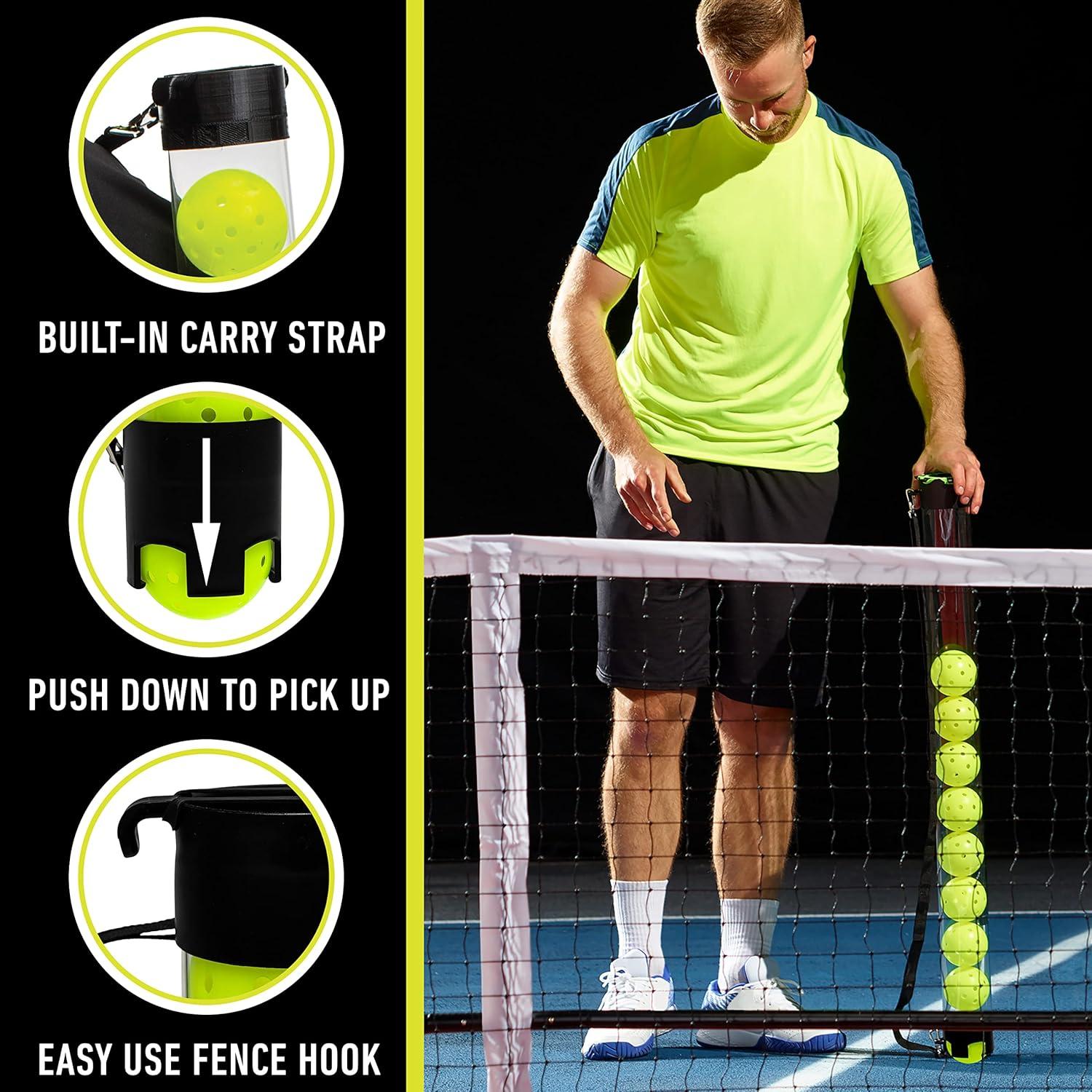 BUILT-IN CARRY STRAP

PUSH DOWN TO PICK UP

EASY USE FENCE HOOK