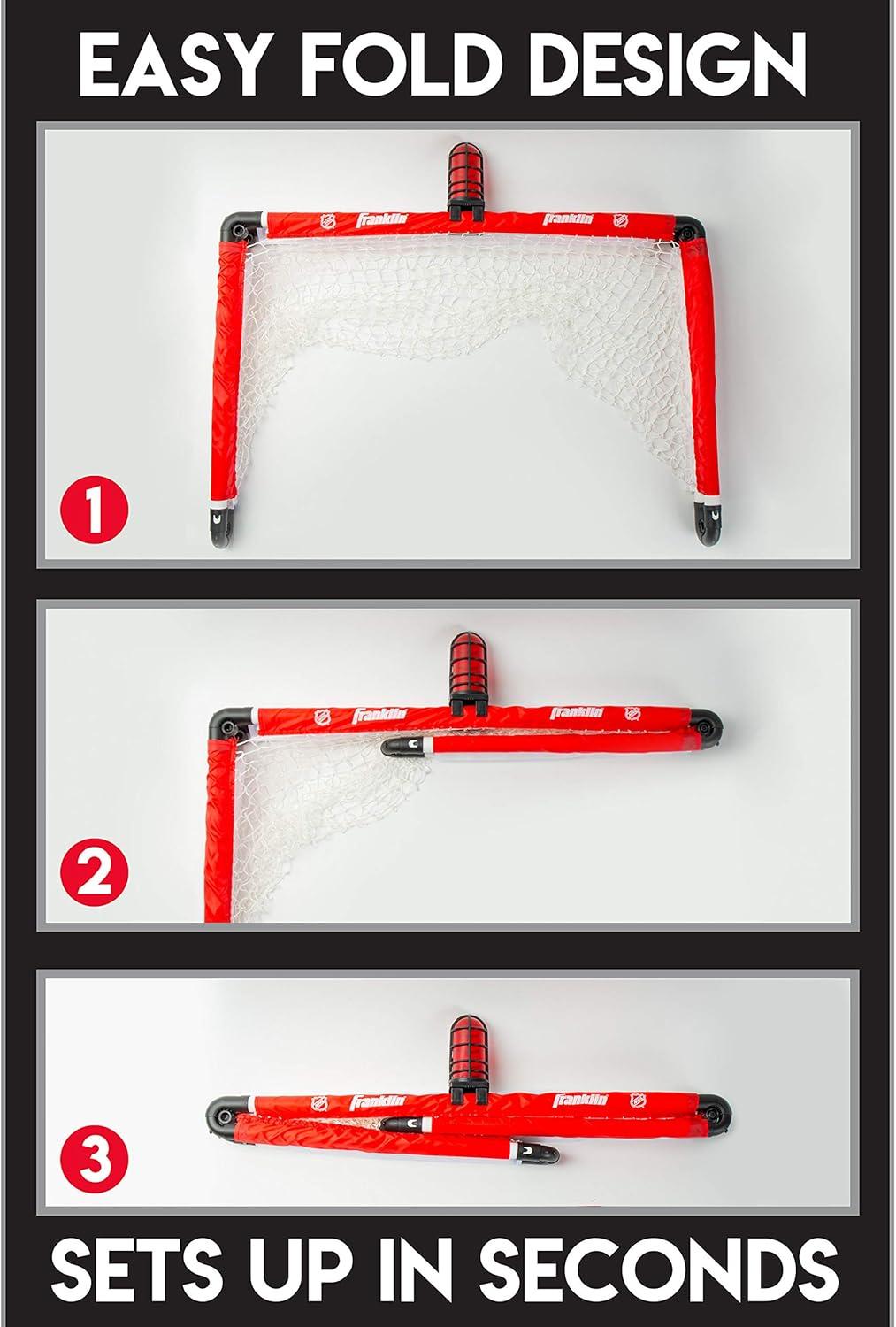 EASY FOLD DESIGN

Franklin Franklin

1

Franklin Franklin

2

Franklin Franklin

3

SETS UP IN SECONDS