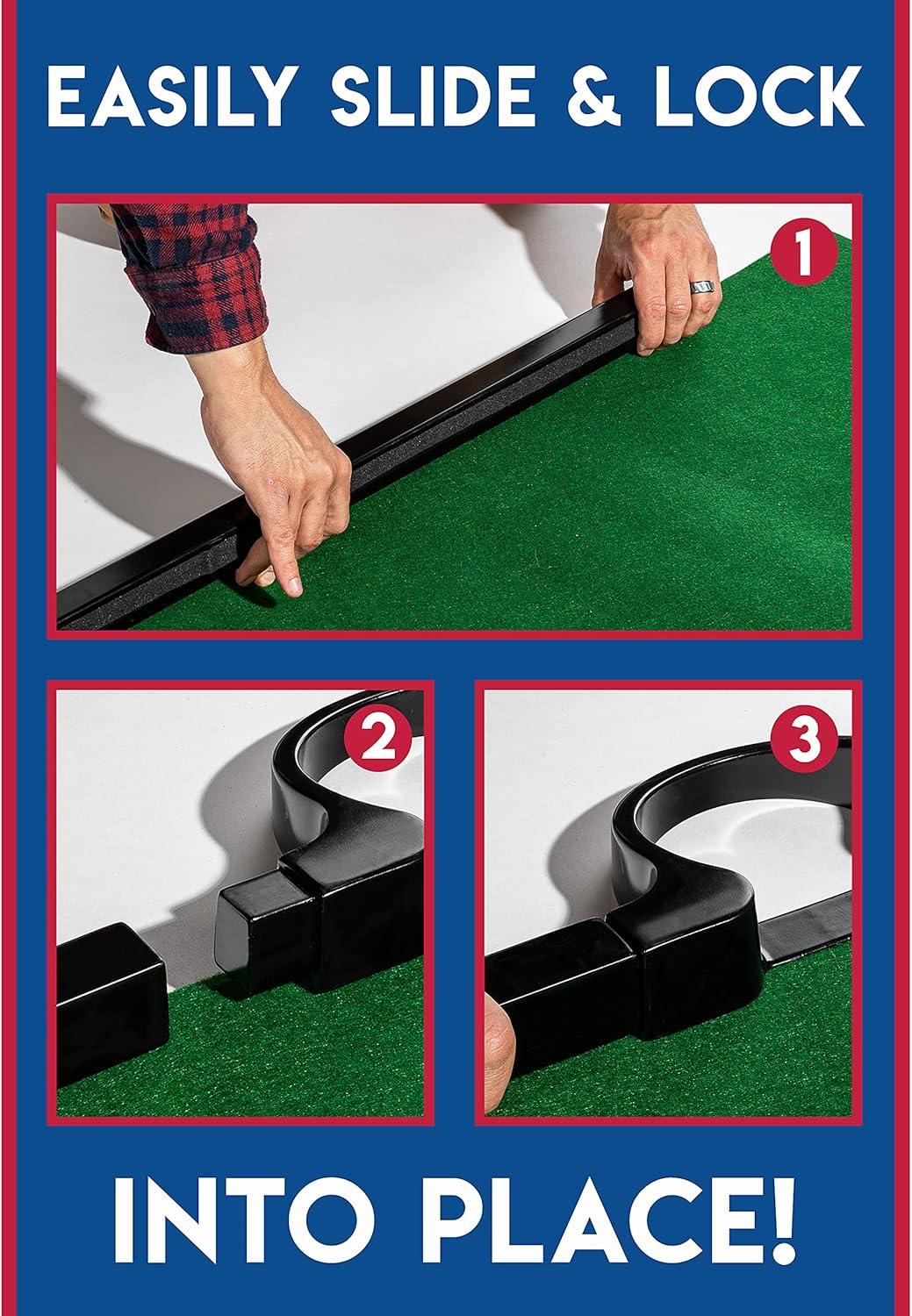 EASILY SLIDE & LOCK

1

2

3

INTO PLACE!